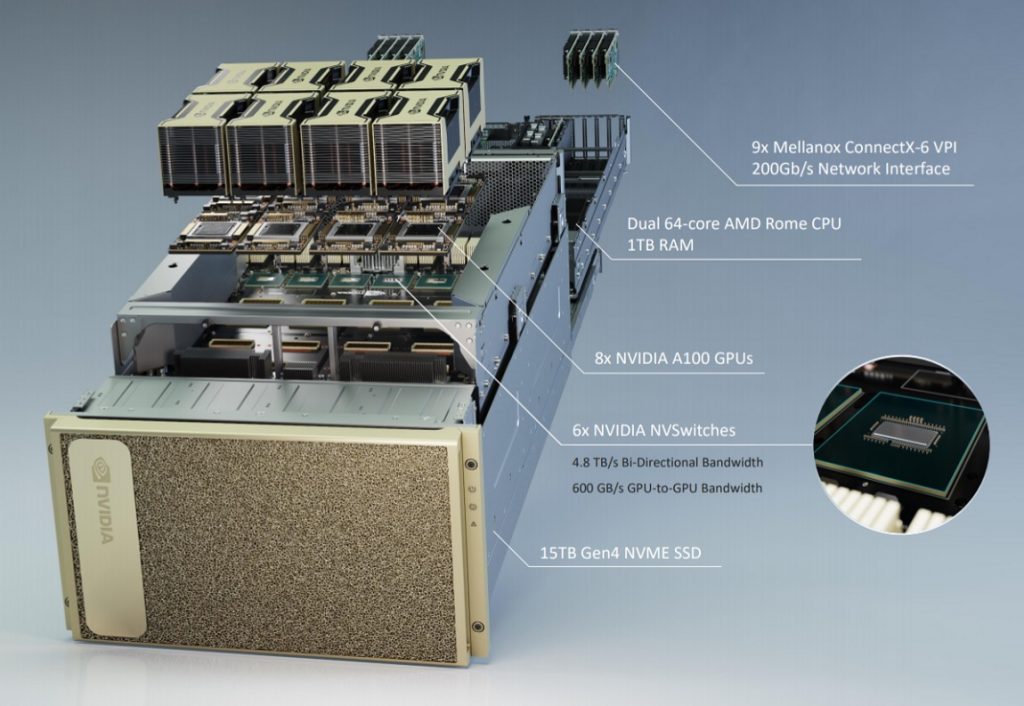 9x Mellanox ConnectX-6 VPI
200Gb/s Network Interface

Dual 64-core AMD Rome CPU
1TB RAM

8x NVIDIA A100 GPUs

6x NVIDIA NVSwitches

4.8 TB/s Bi-Directional Bandwidth

600 GB/s GPU-to-GPU Bandwidth

15TB Gen4 NVME SSD

NVIDIA